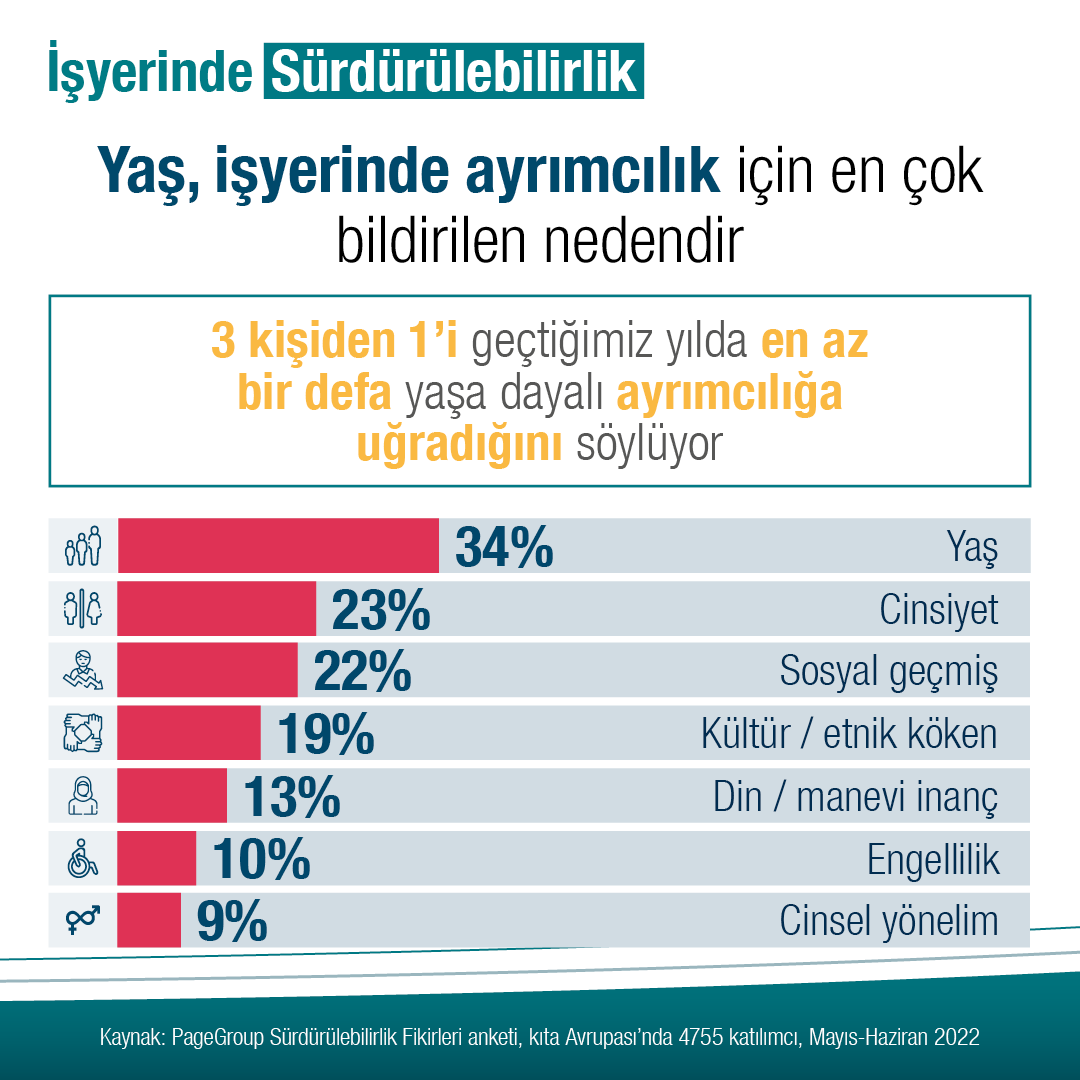 İşyerinde Sürdürülebilirlik

Yaş, işyerinde ayrımcılık için en çok bildirilen nedendir

3 kişiden 1'i geçtiğimiz yılda en az bir defa yaşa dayalı ayrımcılığa uğradığını söylüyor

34% Yaş
23% Cinsiyet
22% Sosyal geçmiş
19% Kültür / etnik köken
13% Din / manevi inanç
10% Engellilik
9% Cinsel yönelim

Kaynak: PageGroup Sürdürülebilirlik Fikirleri anketi, kıta Avrupası'nda 4755 katılımcı, Mayıs-Haziran 2022